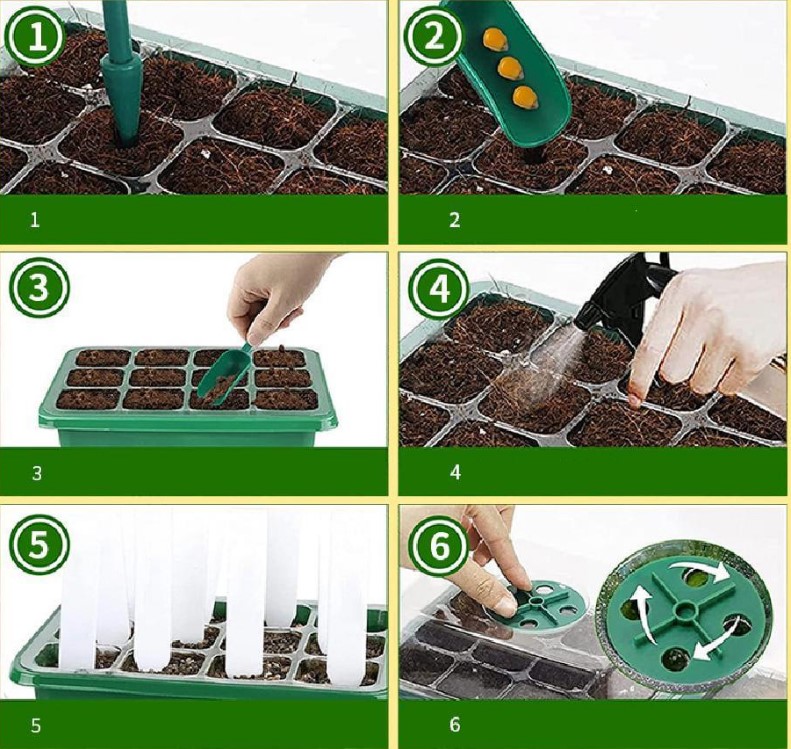 1
1
2
2
3
3
4
4
5
5
6
6